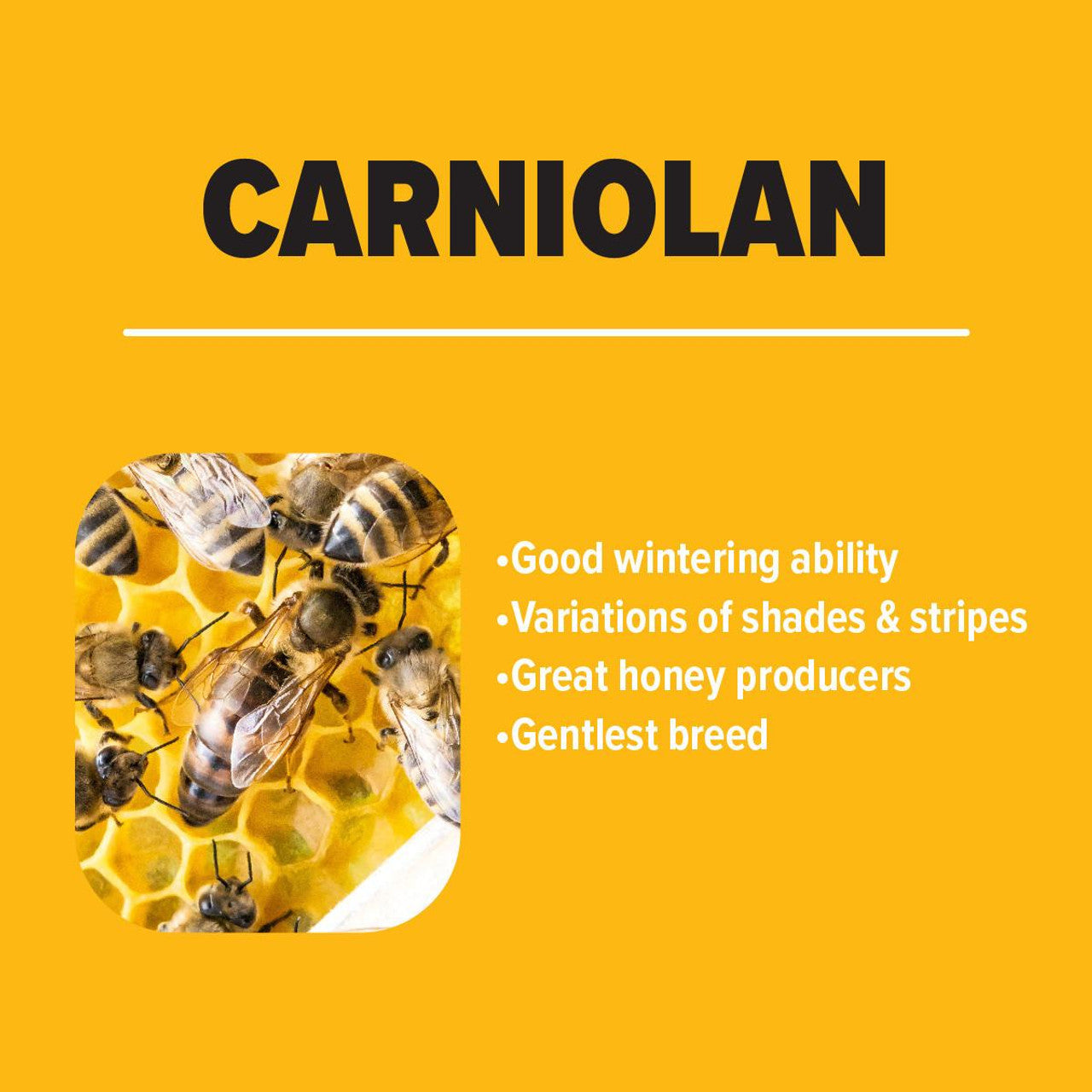 CARNIOLAN

•Good wintering ability
•Variations of shades & stripes
•Great honey producers
•Gentlest breed